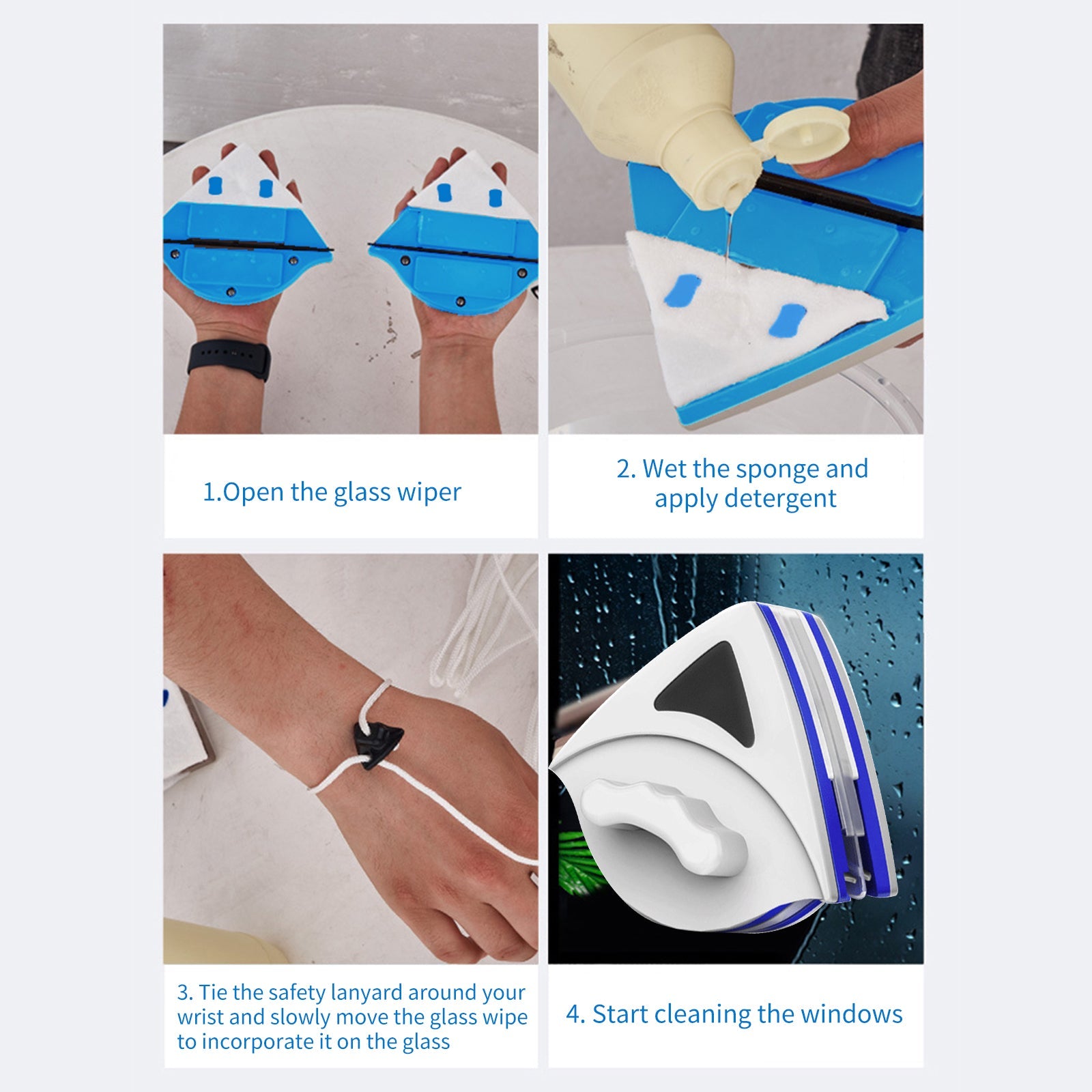 1.Open the glass wiper

2. Wet the sponge and apply detergent

3. Tie the safety lanyard around your wrist and slowly move the glass wipe to incorporate it on the glass

4. Start cleaning the windows